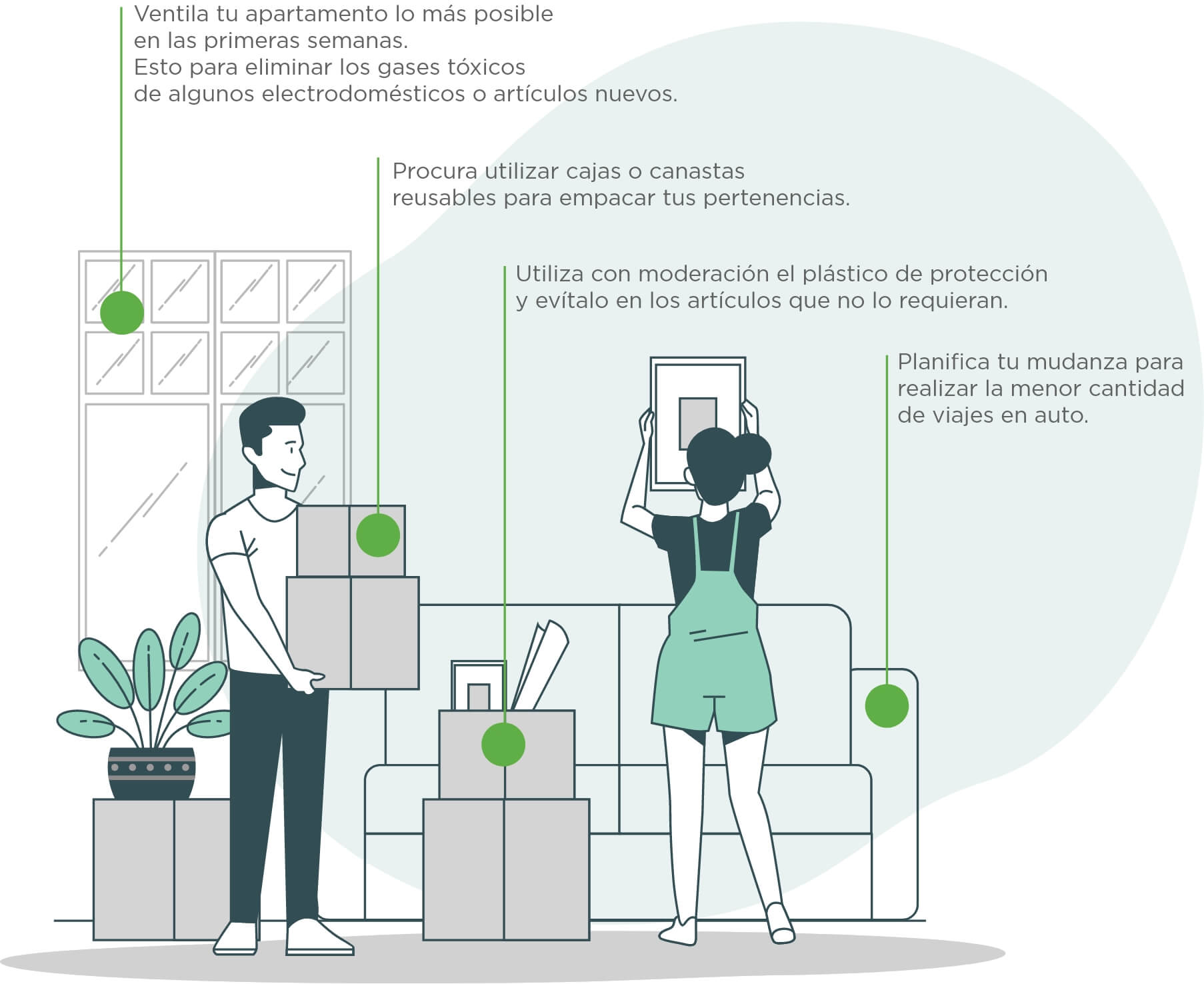 Ventila tu apartamento lo más posible en las primeras semanas.
Esto para eliminar los gases tóxicos de algunos electrodomésticos o artículos nuevos.

Procura utilizar cajas o canastas reusables para empacar tus pertenencias.

Utiliza con moderación el plástico de protección y evítalo en los artículos que no lo requieran.

Planifica tu mudanza para realizar la menor cantidad de viajes en auto.